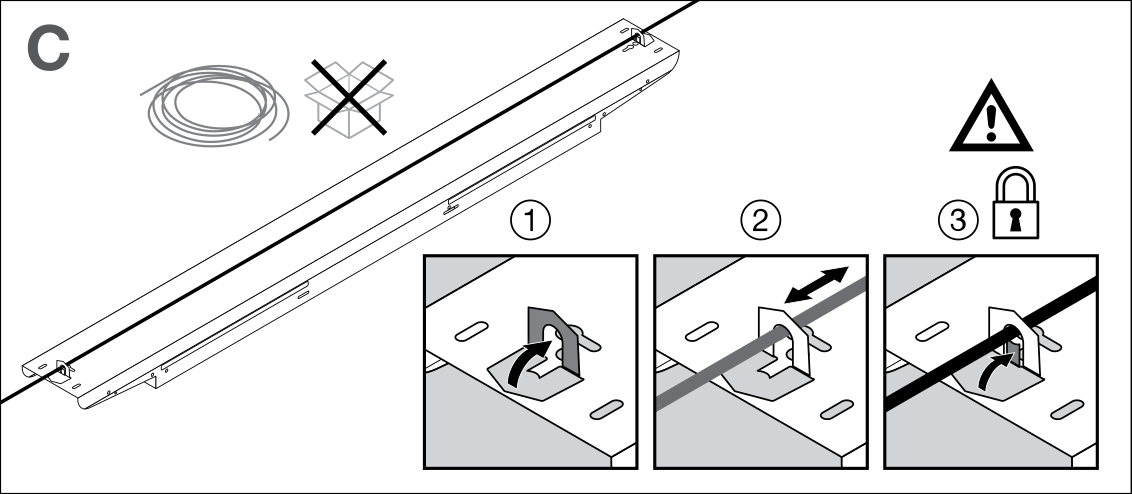 C

1

2

3